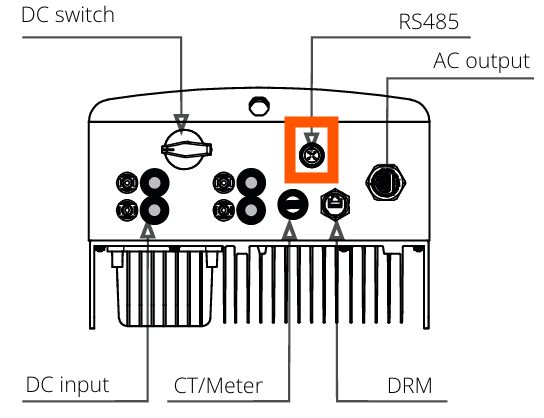 DC switch

RS485

AC output

DC input

CT/Meter

DRM