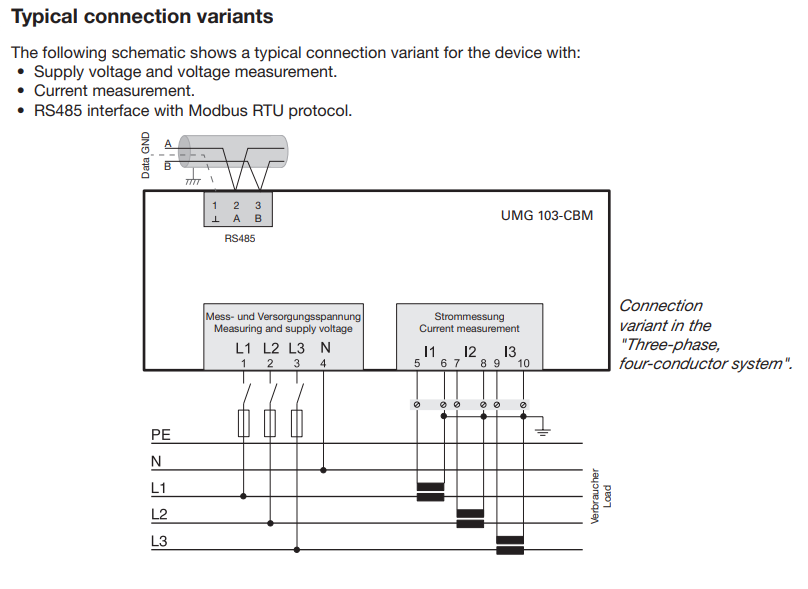 Typical connection variants

The following schematic shows a typical connection variant for the device with:
• Supply voltage and voltage measurement.
• Current measurement.
• RS485 interface with Modbus RTU protocol.

Data GND
A
B
1 2 3
⊥ A B
RS485
UMG 103-CBM

Mess- und Versorgungsspannung
Measuring and supply voltage
L1 L2 L3 N
1 2 3 4

Strommessung
Current measurement
I1 I2 I3
5 6 7 8 9 10

Connection variant in the "Three-phase, four-conductor system".

PE
N
L1
L2
L3

Verbraucher
Load